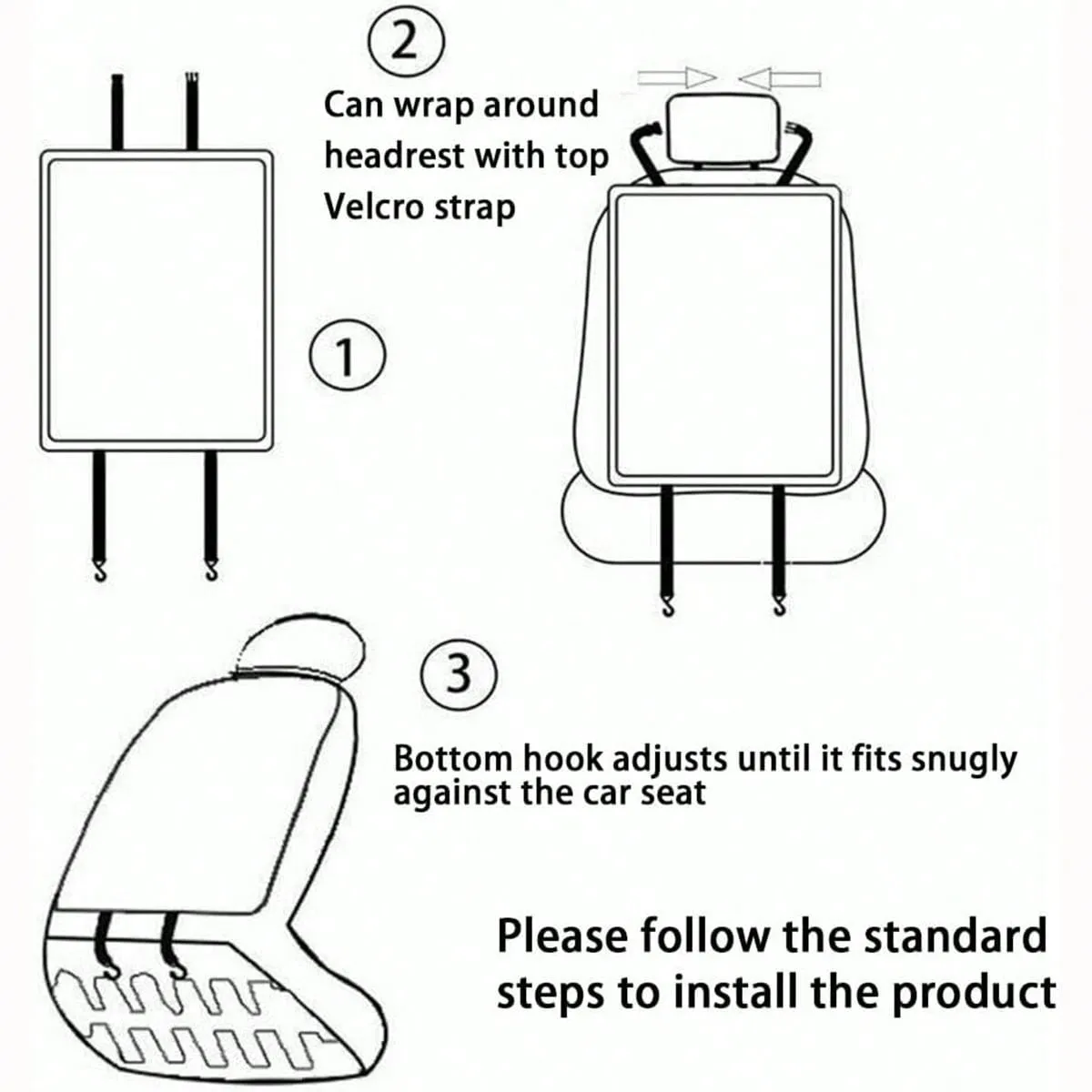 ②
Can wrap around headrest with top Velcro strap

①

③

Bottom hook adjusts until it fits snugly against the car seat

Please follow the standard steps to install the product