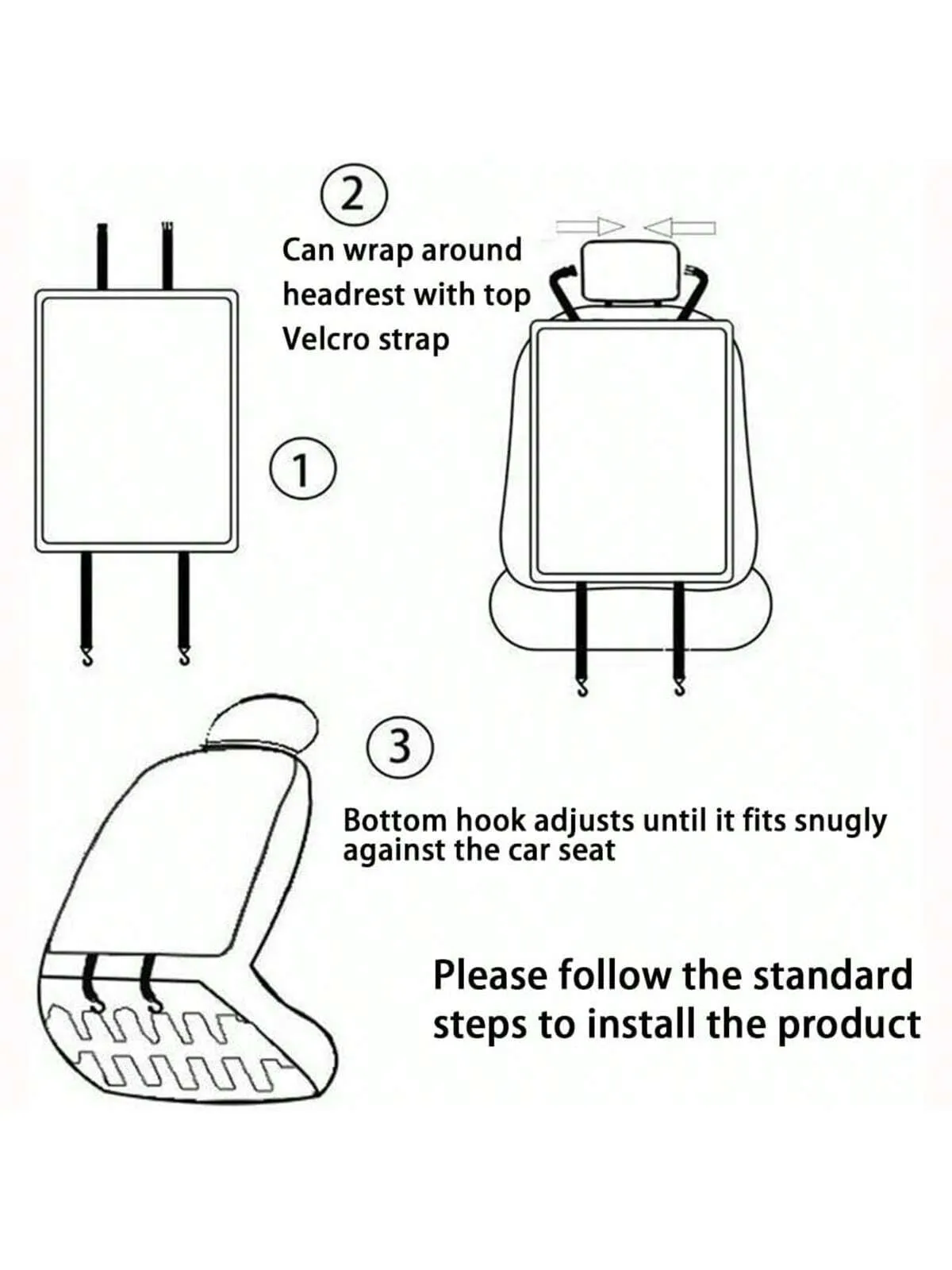 2

Can wrap around headrest with top Velcro strap

1

3

Bottom hook adjusts until it fits snugly against the car seat

Please follow the standard steps to install the product